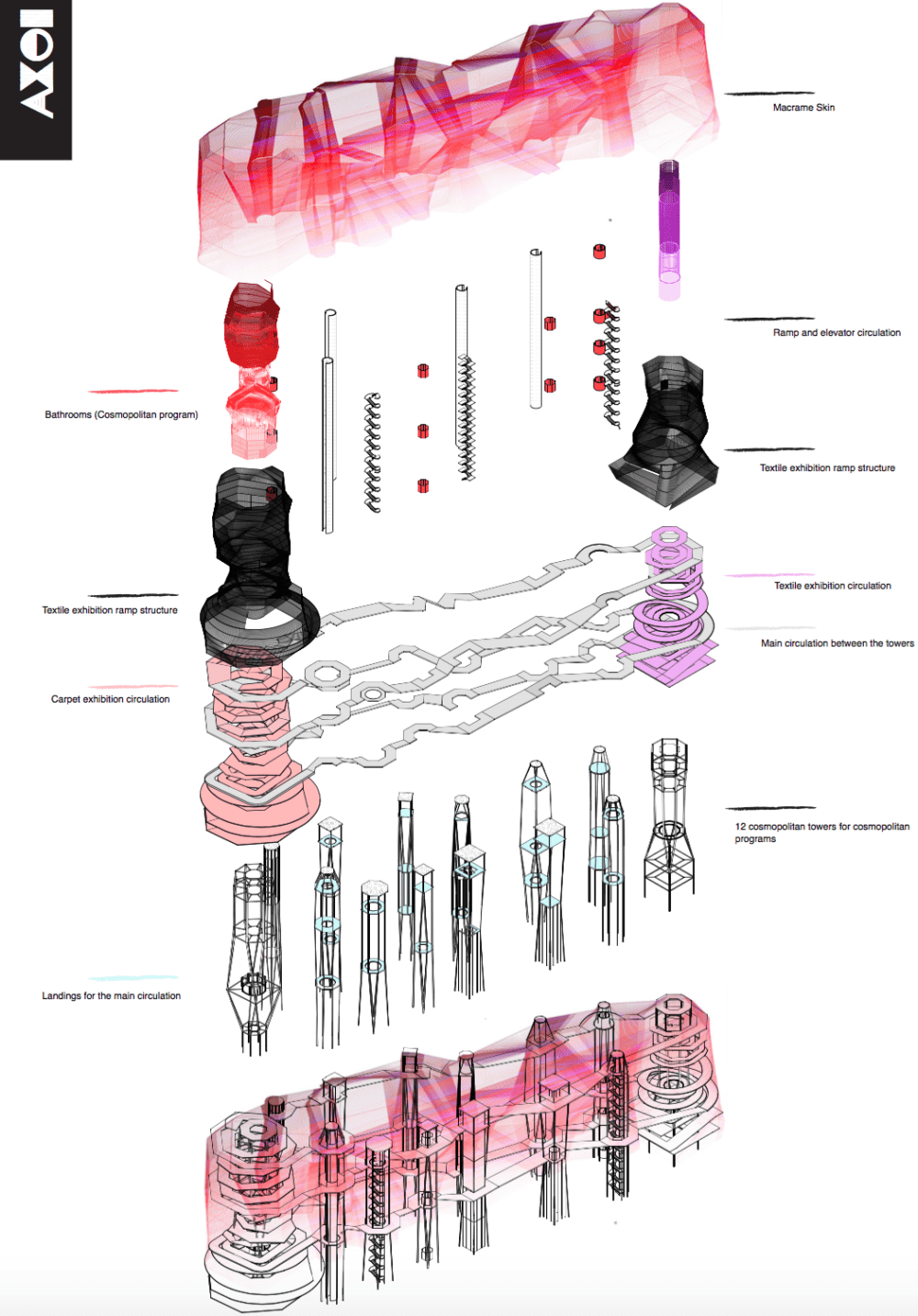 AXO

Macrame Skin

Ramp and elevator circulation

Bathrooms (Cosmopolitan program)

Textile exhibition ramp structure

Textile exhibition circulation

Textile exhibition ramp structure

Main circulation between the towers

Carpet exhibition circulation

12 cosmopolitan towers for cosmopolitan programs

Landings for the main circulation