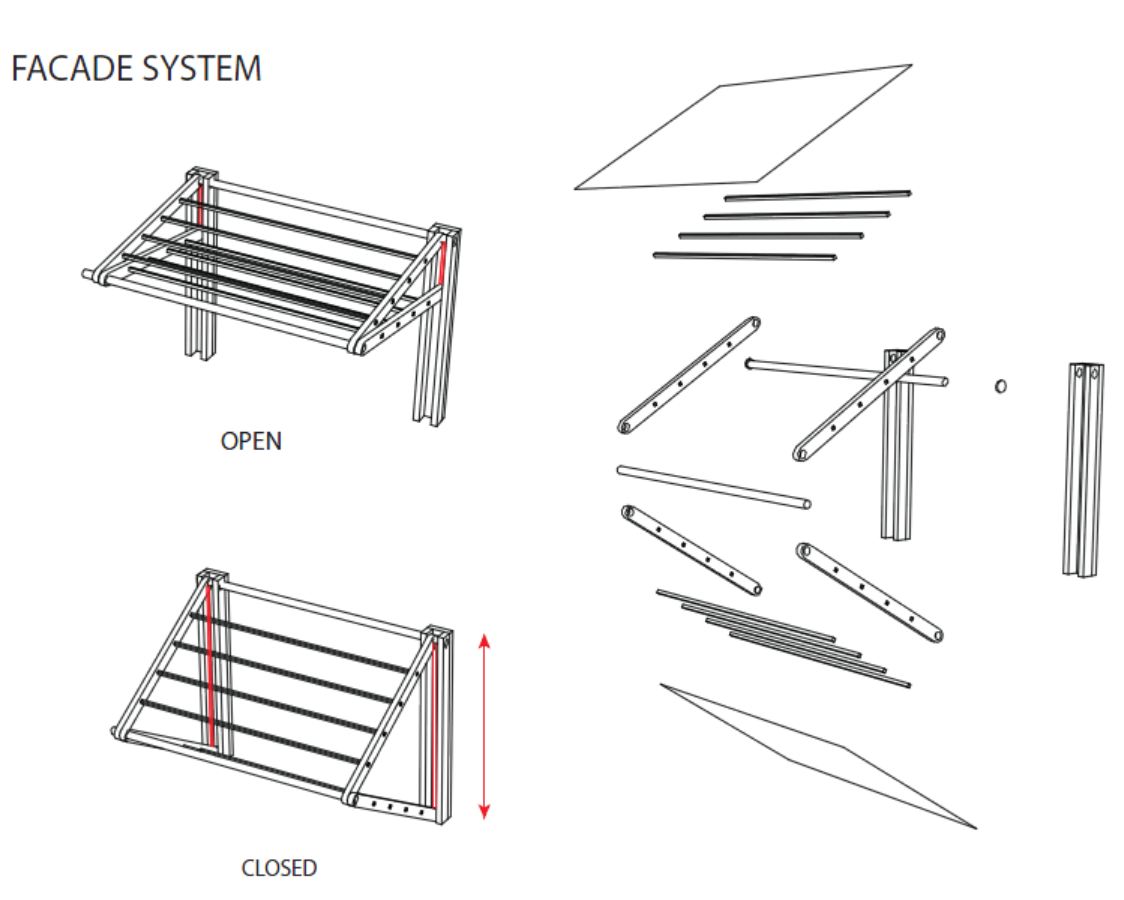 FACADE SYSTEM

OPEN

CLOSED